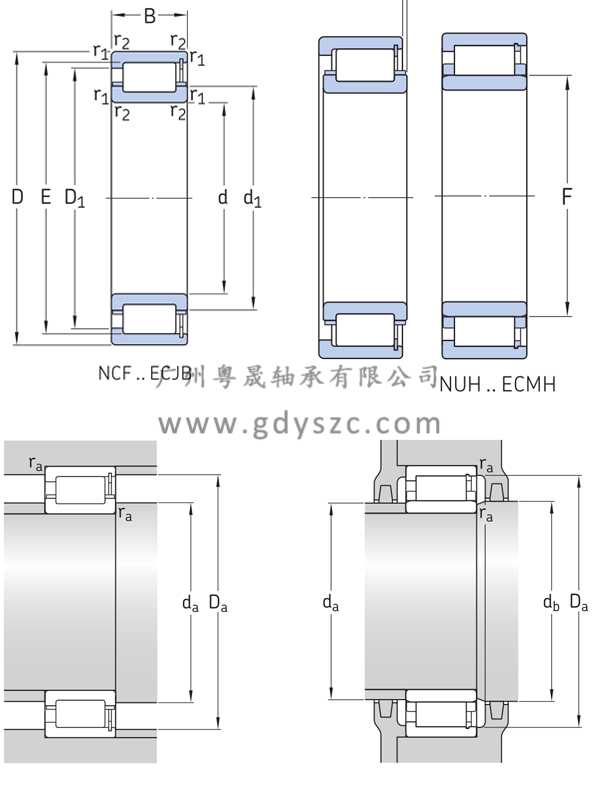 B
$r_2$ $r_2$
$r_1$ $r_1$
$r_1$ $r_1$
$r_2$ $r_2$
D E $D_1$ d $d_1$
F
NCF .. ECJB
广州粤晟轴承有限公司
NUH .. ECMH
www.gdyszc.com
$r_a$
$r_a$
$d_a$ $D_a$
$r_a$
$r_a$
$d_a$ $d_b$ $D_a$